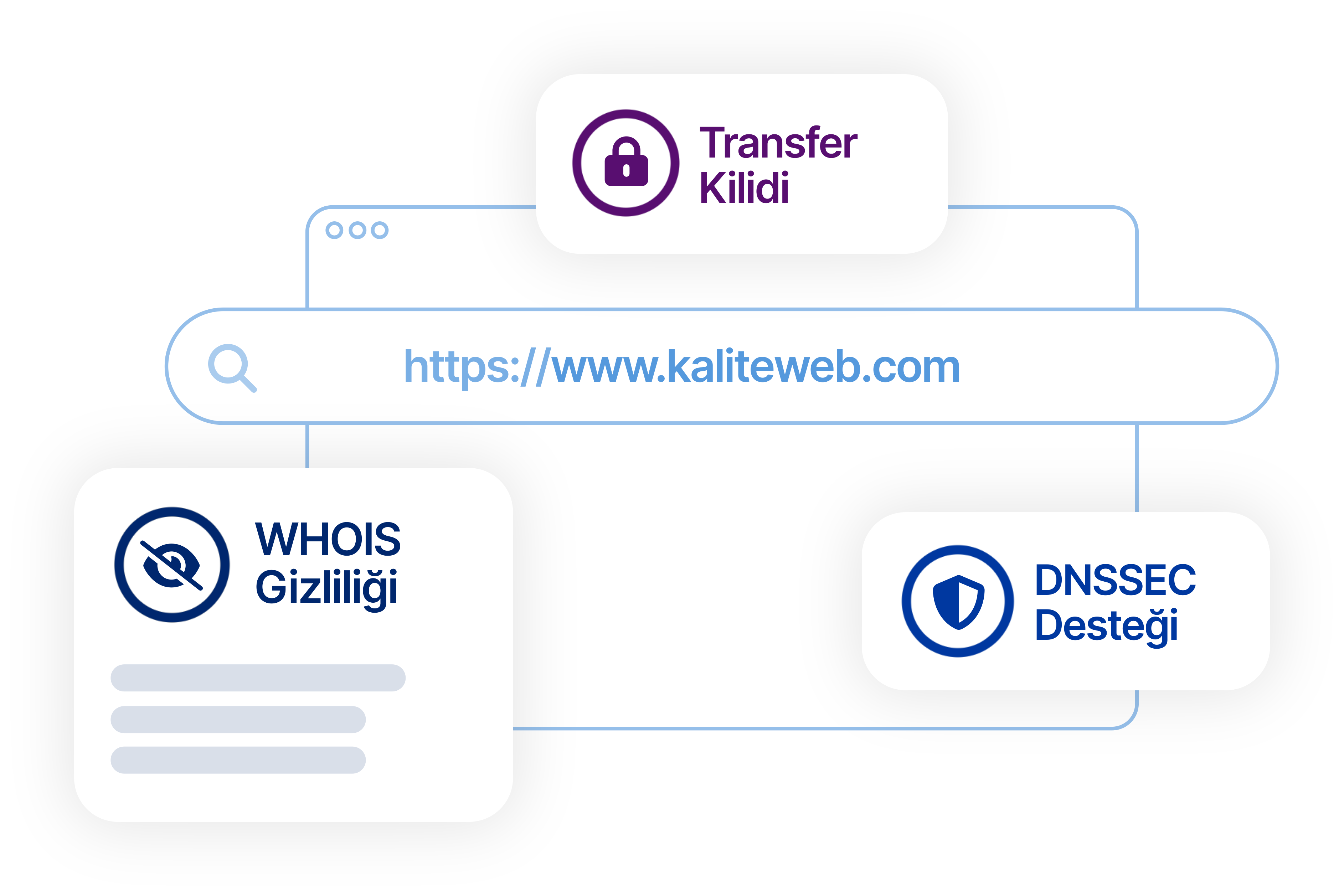 Transfer Kilidi

https://www.kaliteweb.com

WHOIS Gizliliği

DNSSEC Desteği